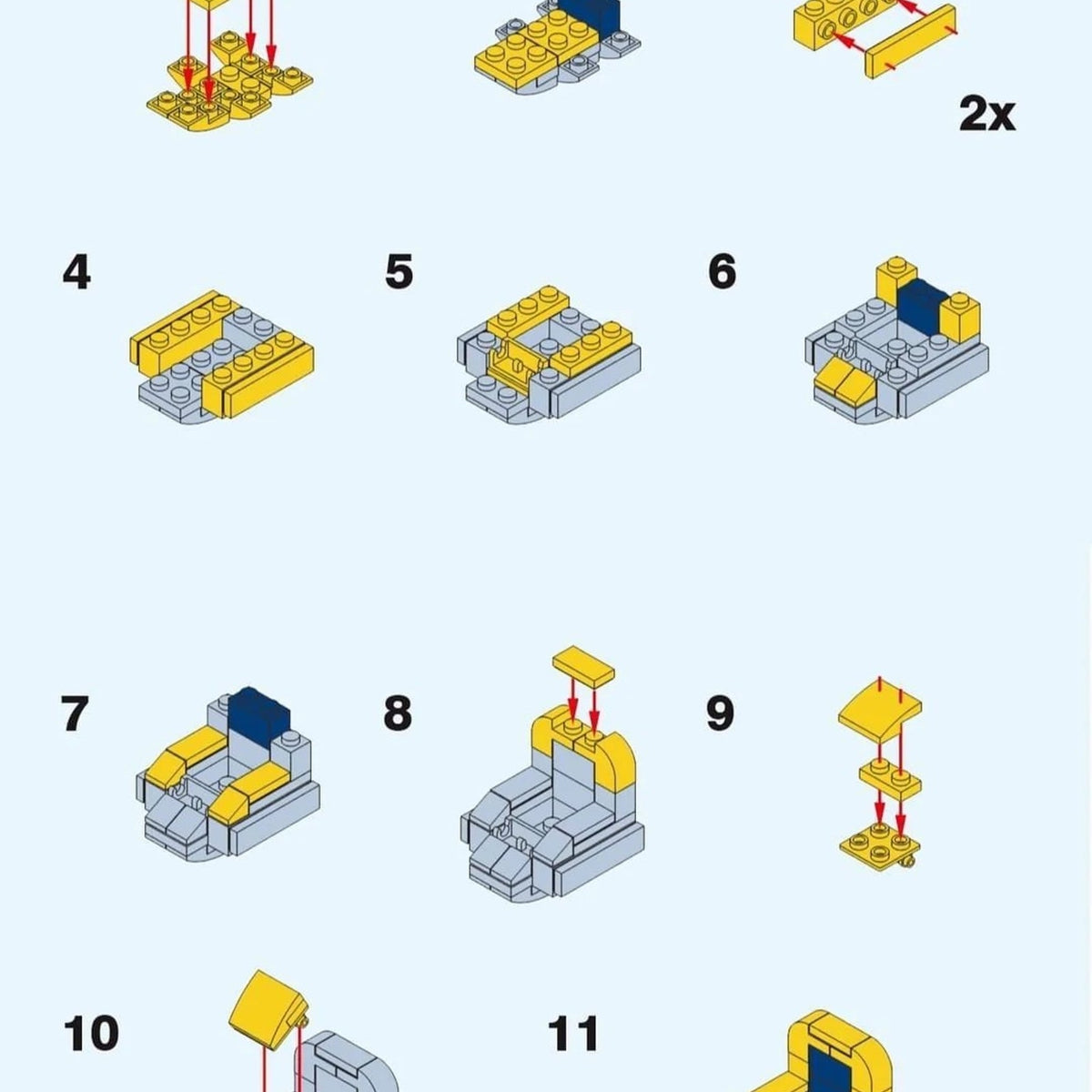 2x

4

5

6

7

8

9

10

11